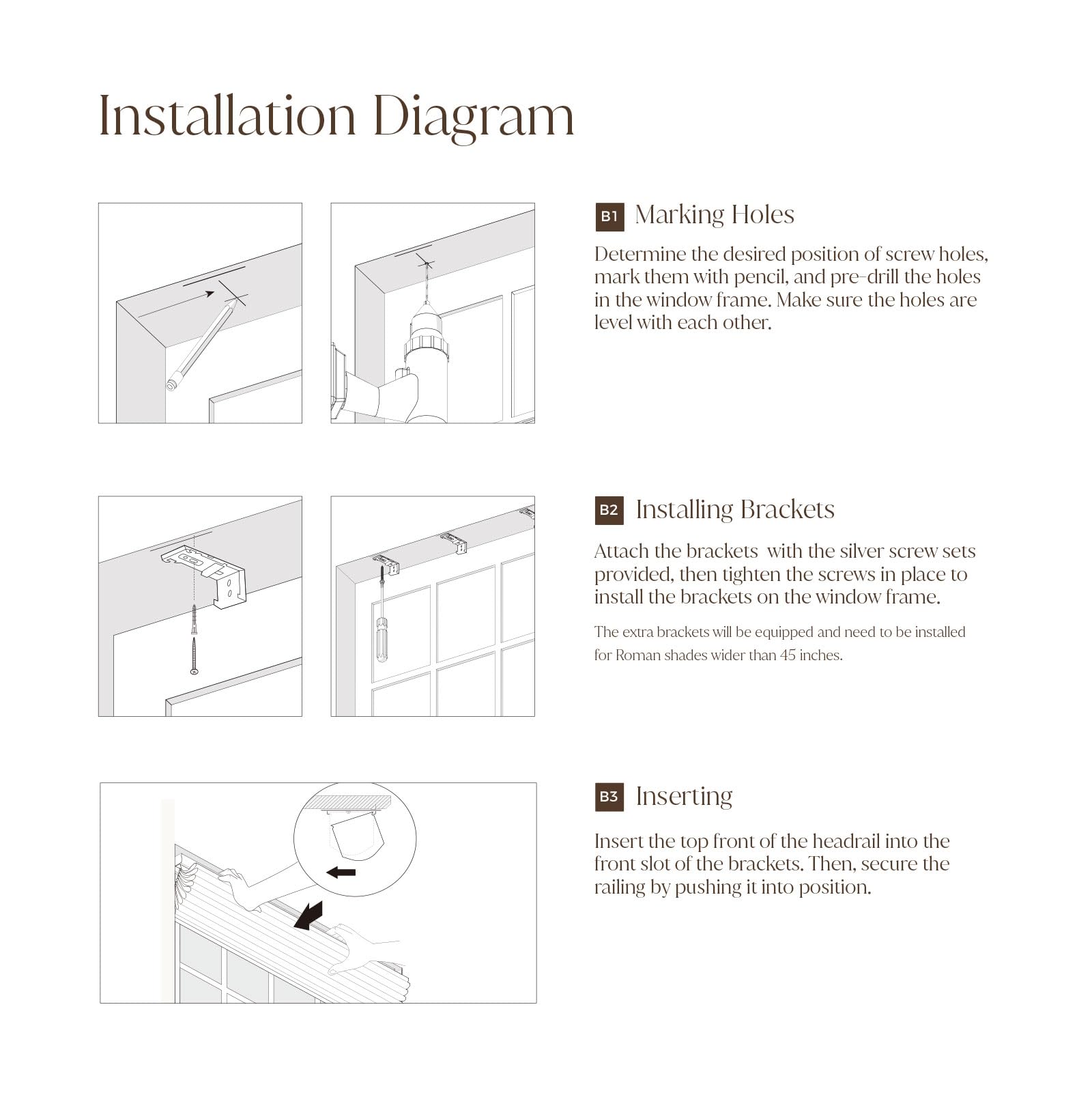 Installation Diagram

B1 Marking Holes

Determine the desired position of screw holes, mark them with pencil, and pre-drill the holes in the window frame. Make sure the holes are level with each other.

B2 Installing Brackets

Attach the brackets  with the silver screw sets provided, then tighten the screws in place to install the brackets on the window frame.

The extra brackets will be equipped and need to be installed for Roman shades wider than 45 inches.

B3 Inserting

Insert the top front of the headrail into the front slot of the brackets. Then, secure the railing by pushing it into position.