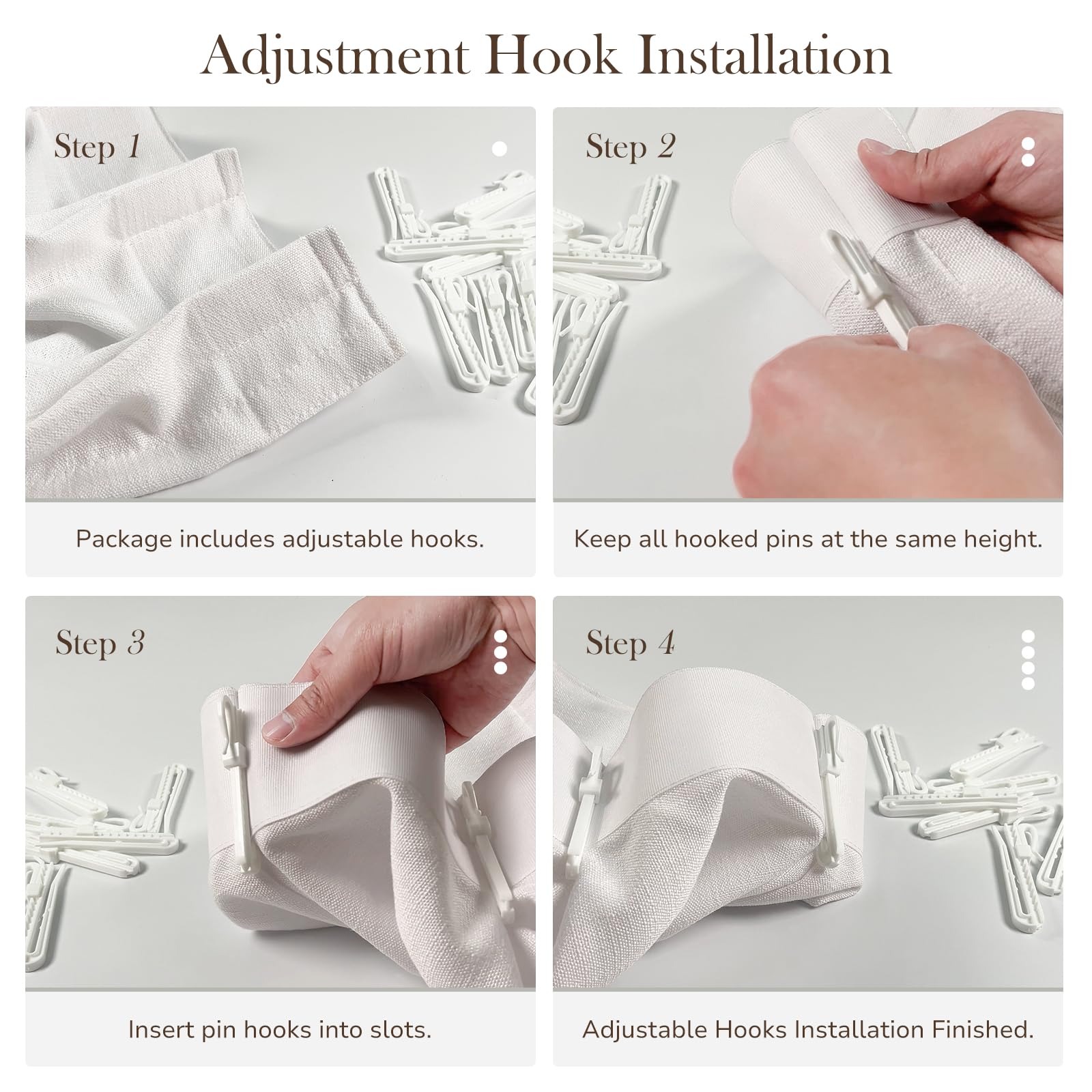 Adjustment Hook Installation

Step 1

Package includes adjustable hooks.

Step 2

Keep all hooked pins at the same height.

Step 3

Insert pin hooks into slots.

Step 4

Adjustable Hooks Installation Finished.