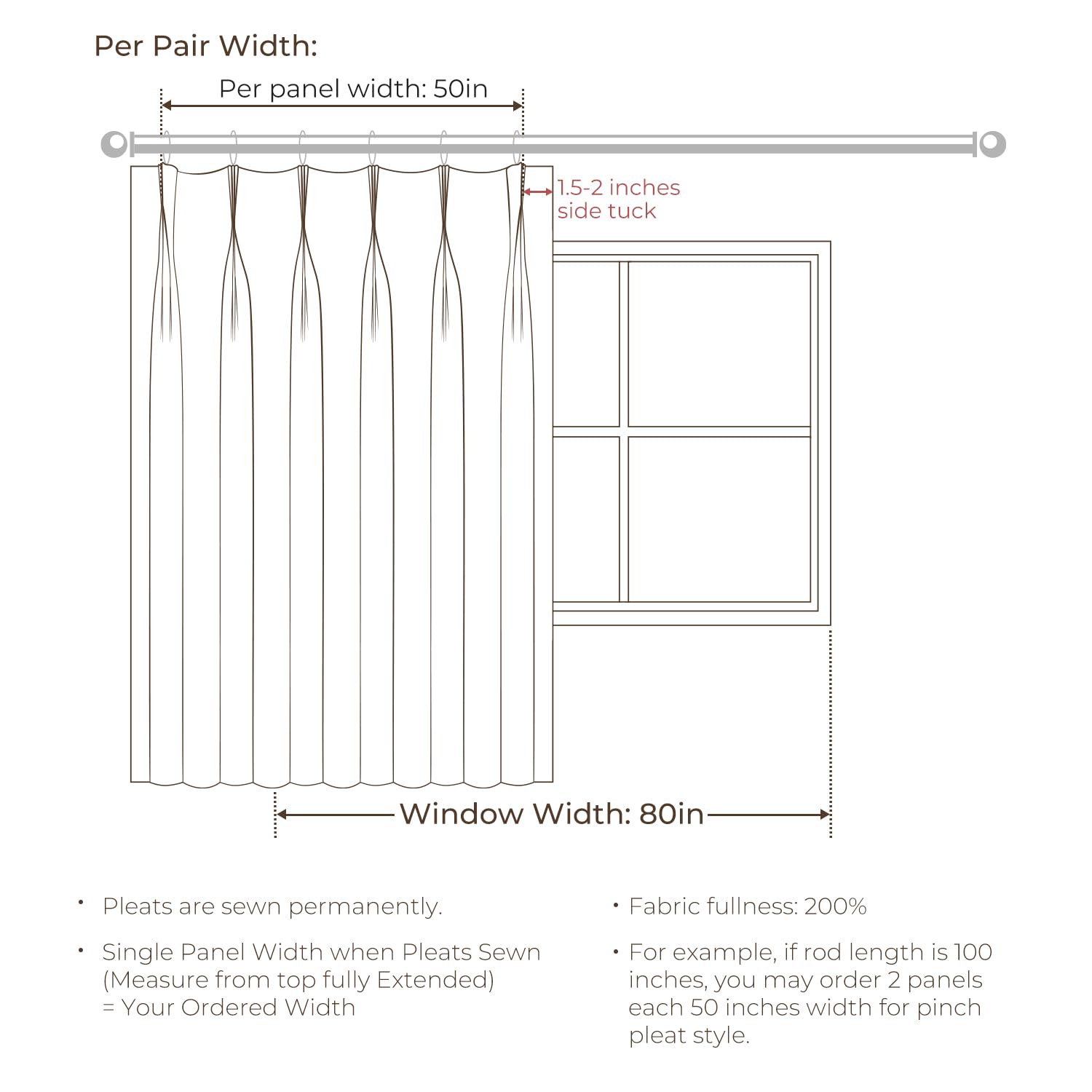 Per Pair Width:

Per panel width: 50in

1.5-2 inches side tuck

Window Width: 80in

• Pleats are sewn permanently.

• Single Panel Width when Pleats Sewn (Measure from top fully Extended) = Your Ordered Width

• Fabric fullness: 200%

• For example, if rod length is 100 inches, you may order 2 panels each 50 inches width for pinch pleat style.