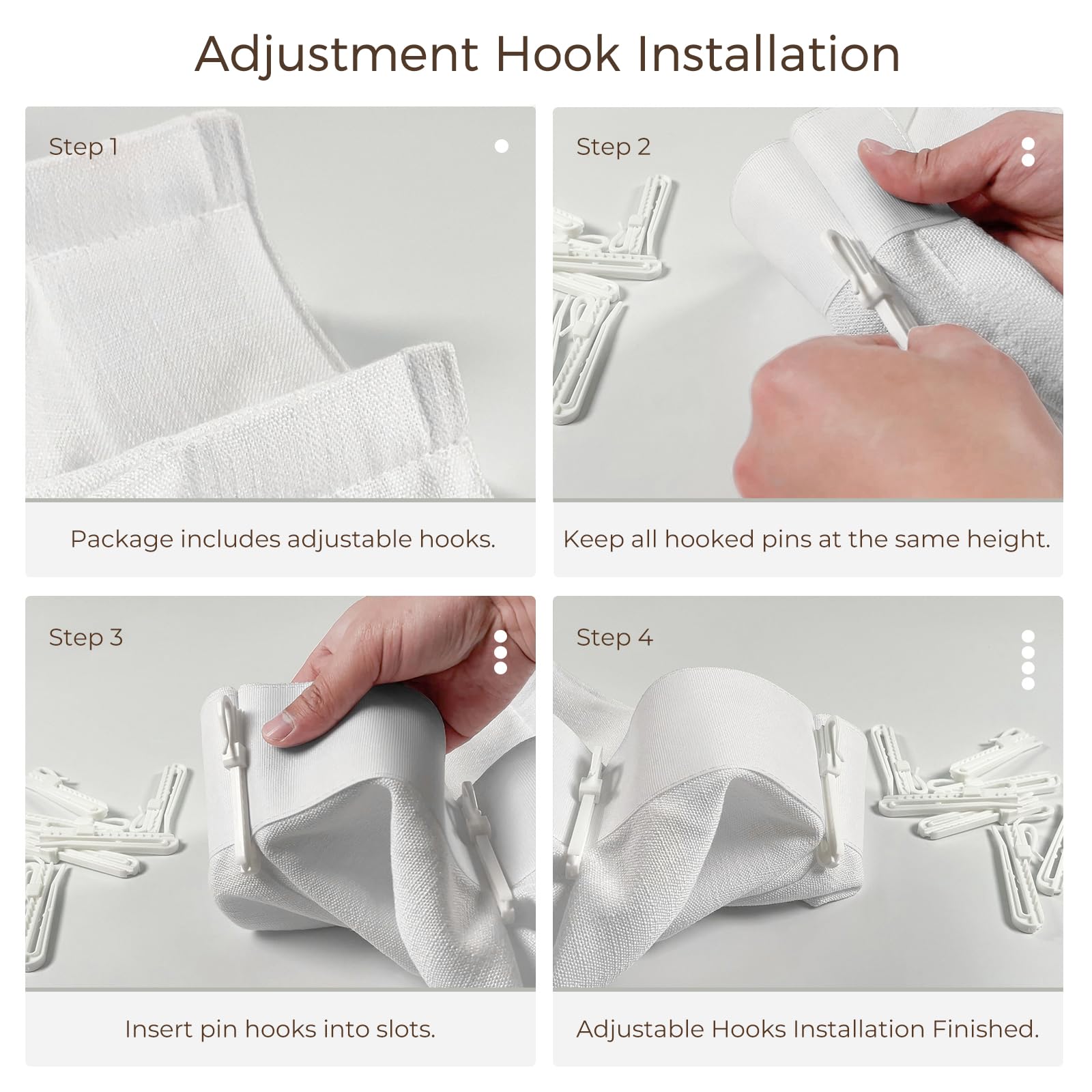 Adjustment Hook Installation

Step 1

Package includes adjustable hooks.

Step 2

Keep all hooked pins at the same height.

Step 3

Insert pin hooks into slots.

Step 4

Adjustable Hooks Installation Finished.