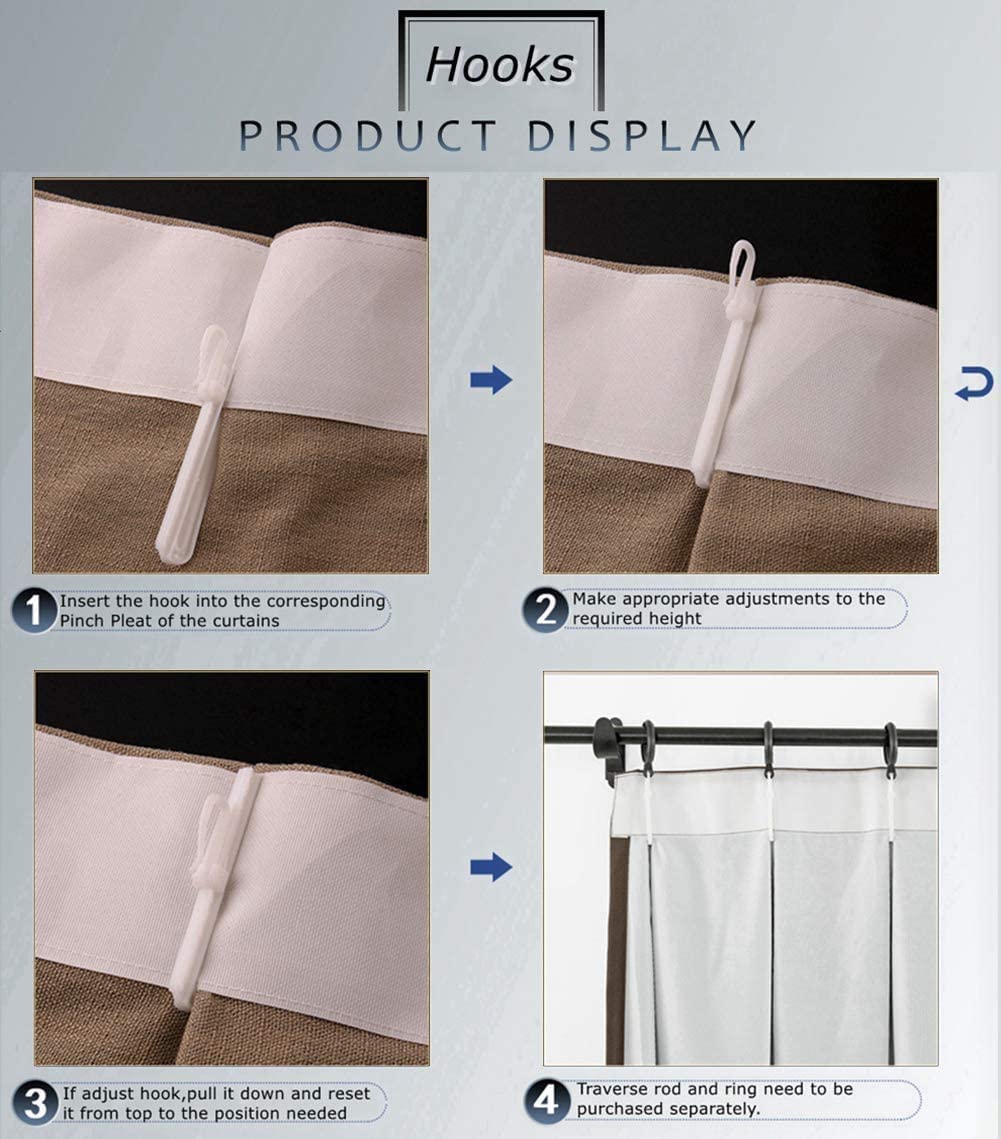 Hooks

PRODUCT DISPLAY

1 Insert the hook into the corresponding Pinch Pleat of the curtains

2 Make appropriate adjustments to the required height

3 If adjust hook,pull it down and reset it from top to the position needed

4 Traverse rod and ring need to be purchased separately.