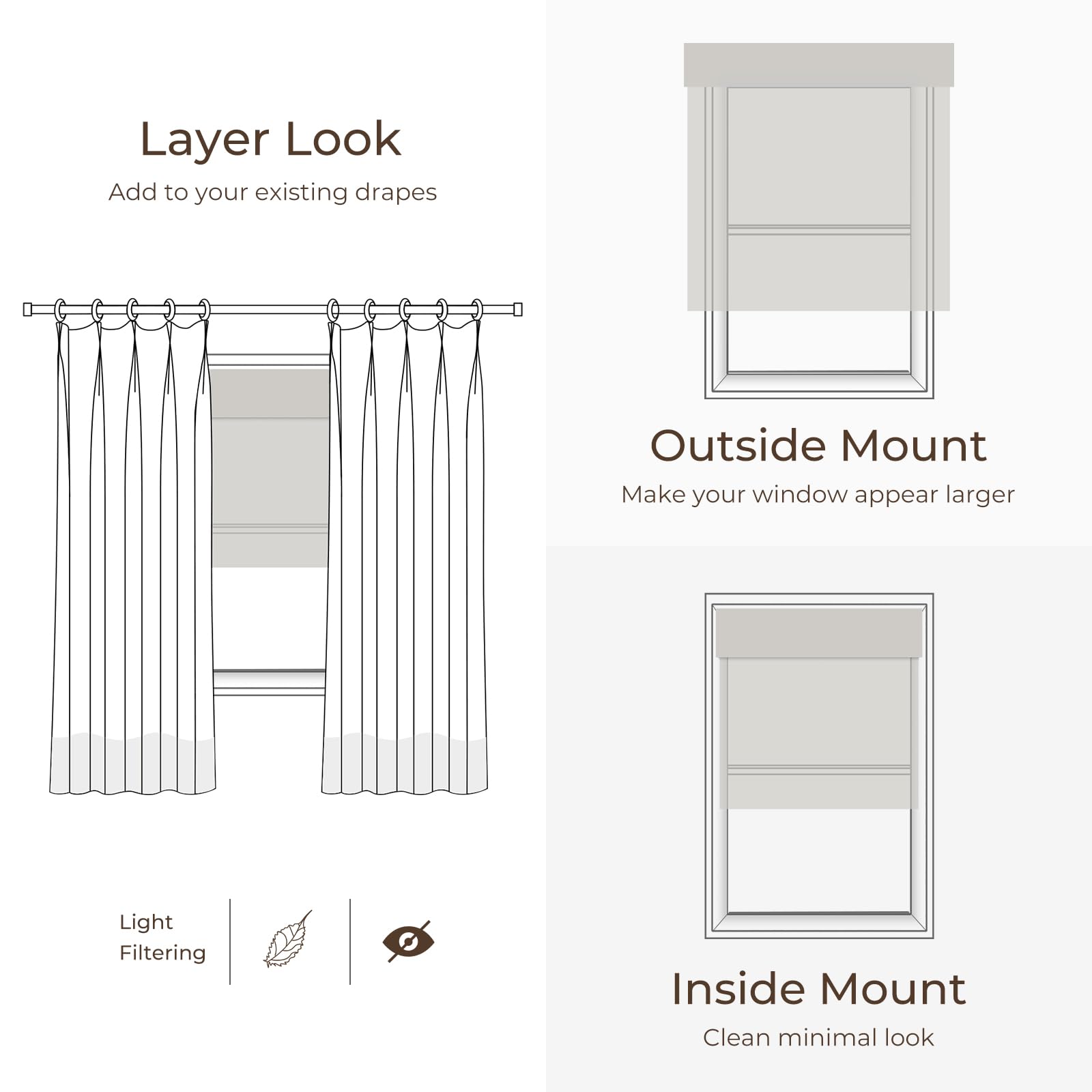 Layer Look

Add to your existing drapes

Light Filtering

Outside Mount

Make your window appear larger

Inside Mount

Clean minimal look